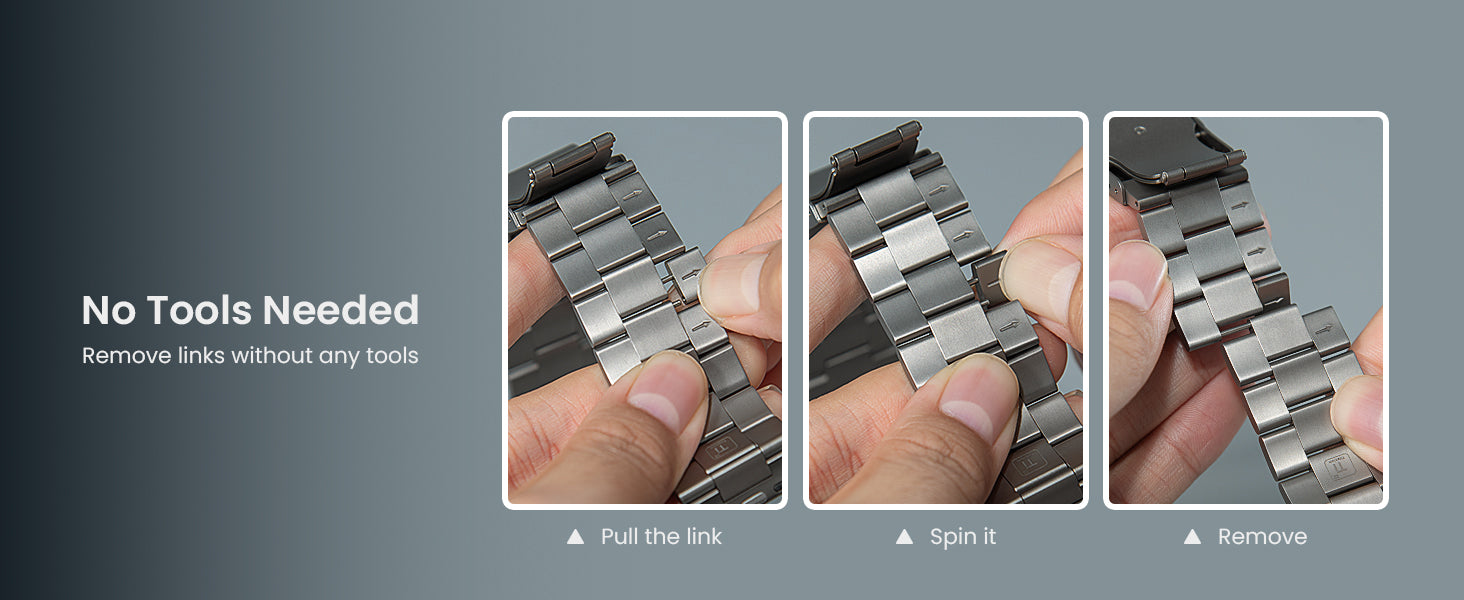 No Tools Needed

Remove links without any tools

▲ Pull the link

▲ Spin it

▲ Remove