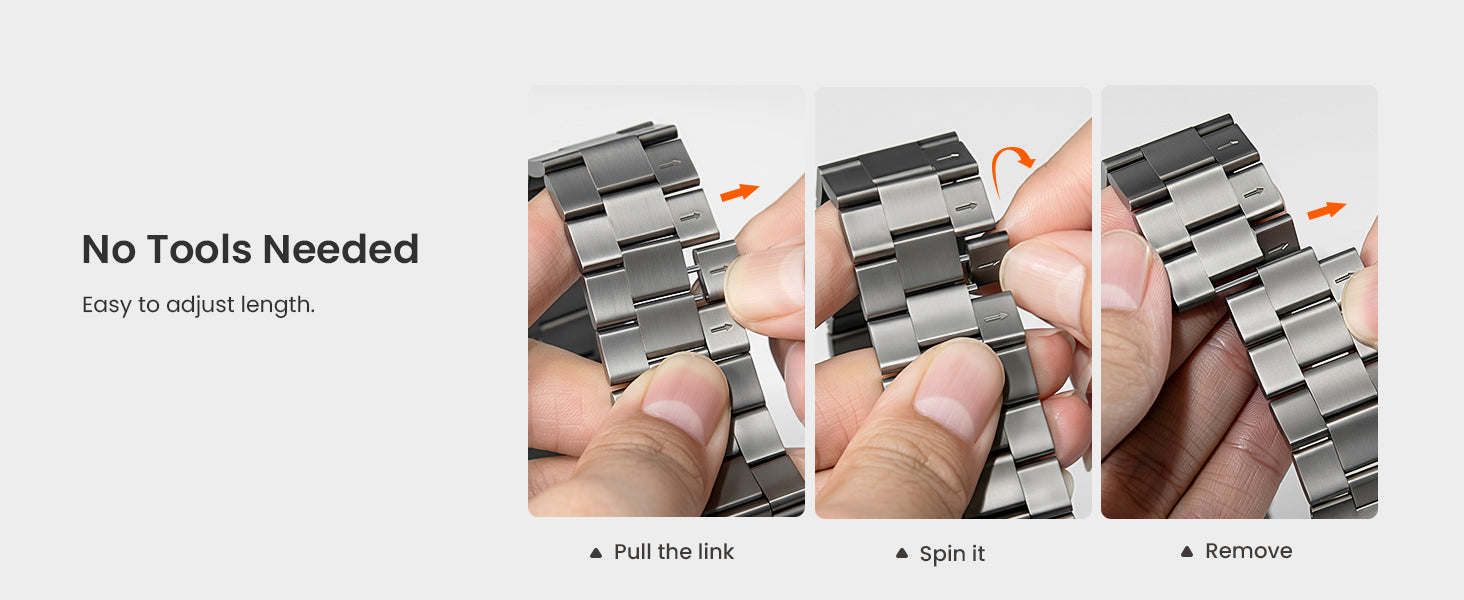 No Tools Needed

Easy to adjust length.

▲ Pull the link

▲ Spin it

▲ Remove