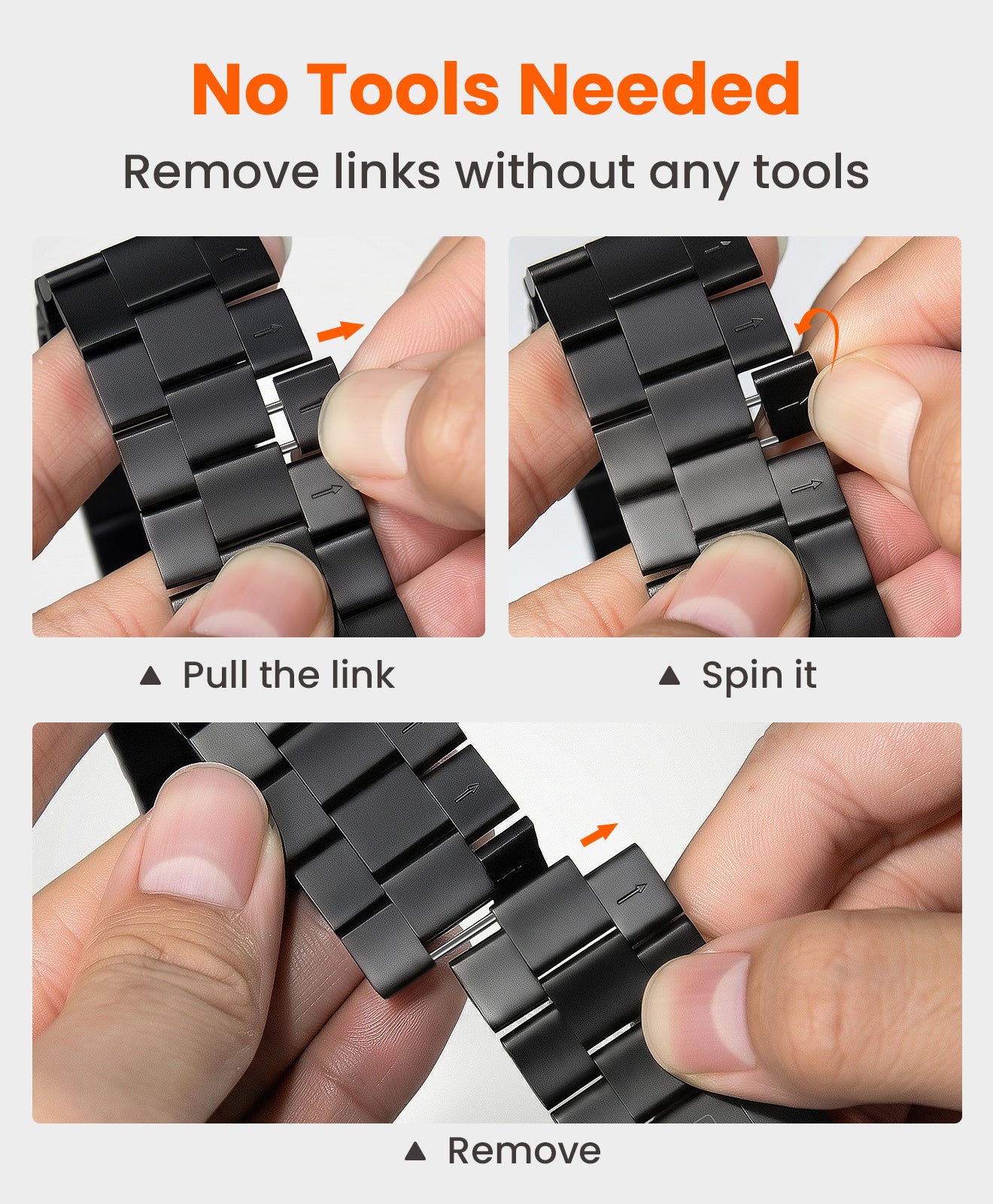 No Tools Needed

Remove links without any tools

▲ Pull the link

▲ Spin it

▲ Remove