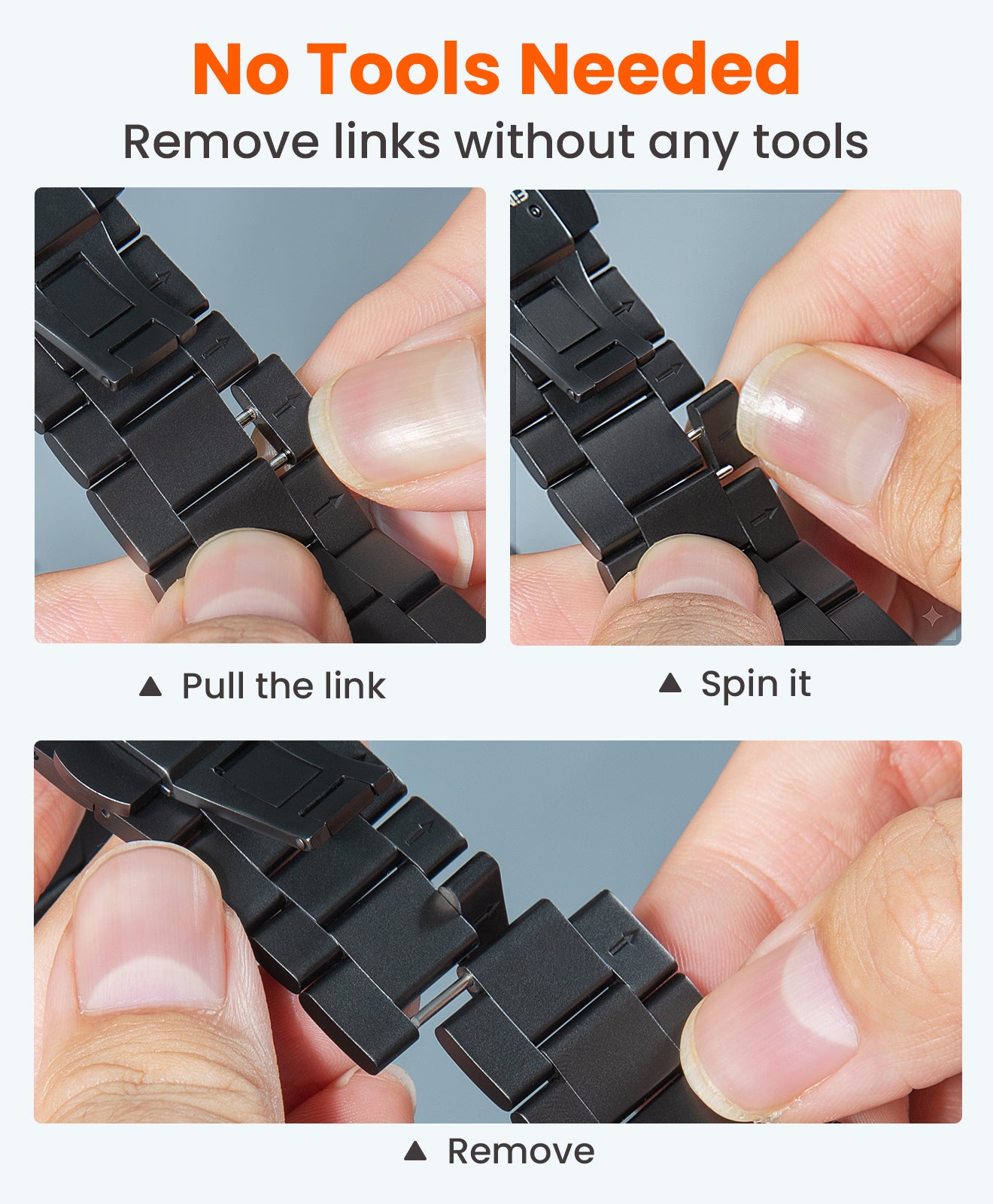 No Tools Needed

Remove links without any tools

▲ Pull the link

▲ Spin it

▲ Remove