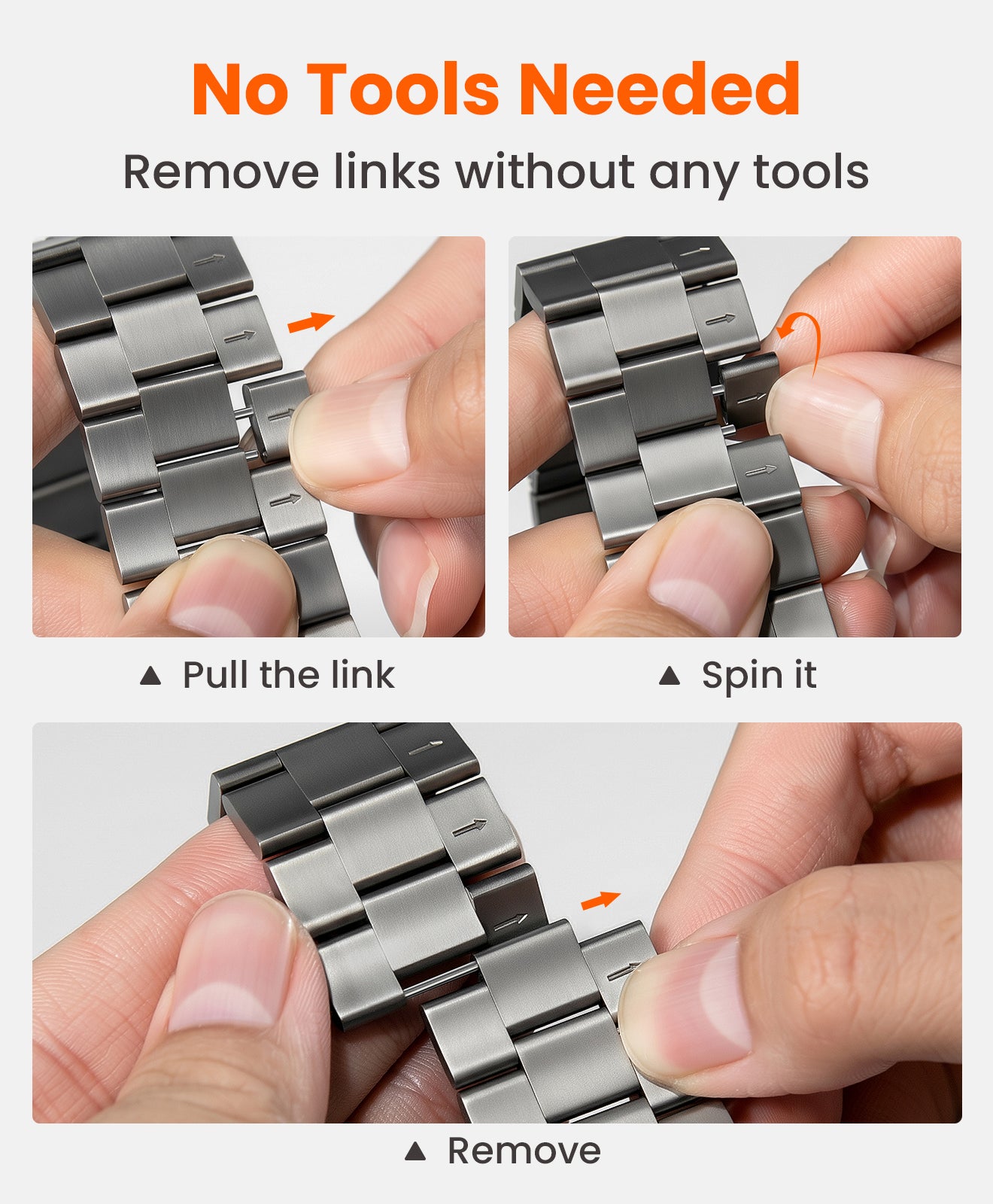 No Tools Needed

Remove links without any tools

▲ Pull the link

▲ Spin it

▲ Remove