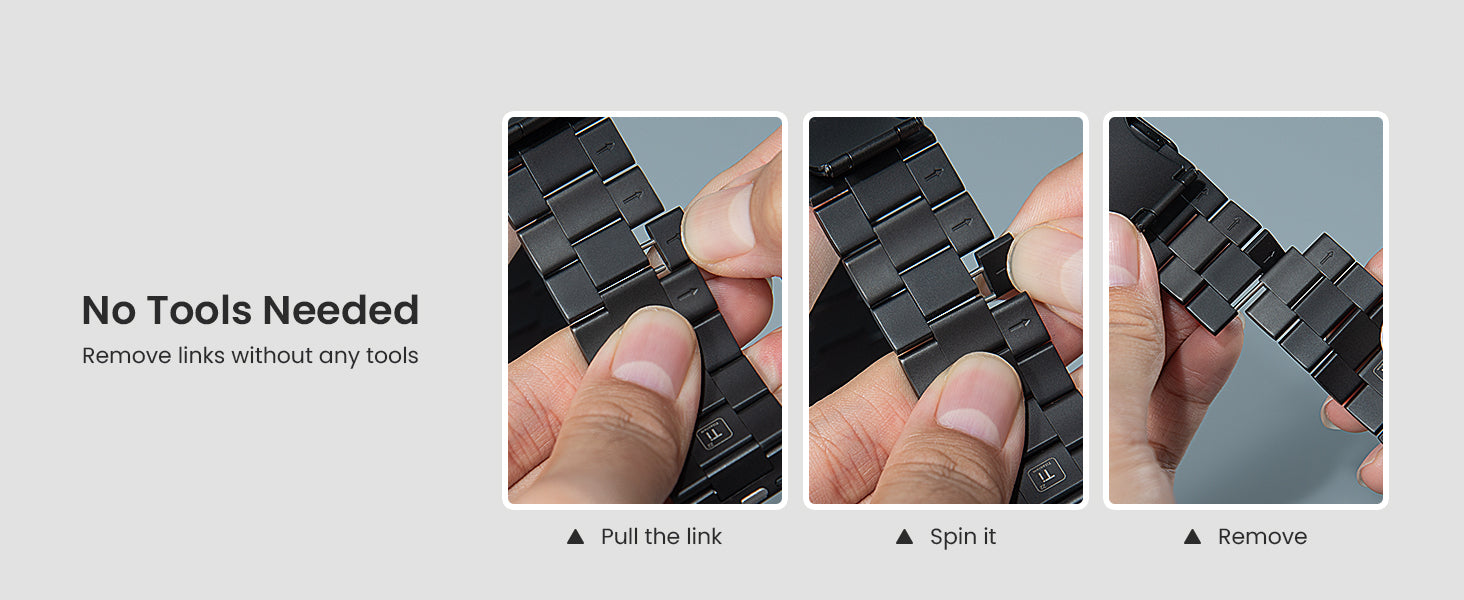 No Tools Needed

Remove links without any tools

▲ Pull the link

▲ Spin it

▲ Remove