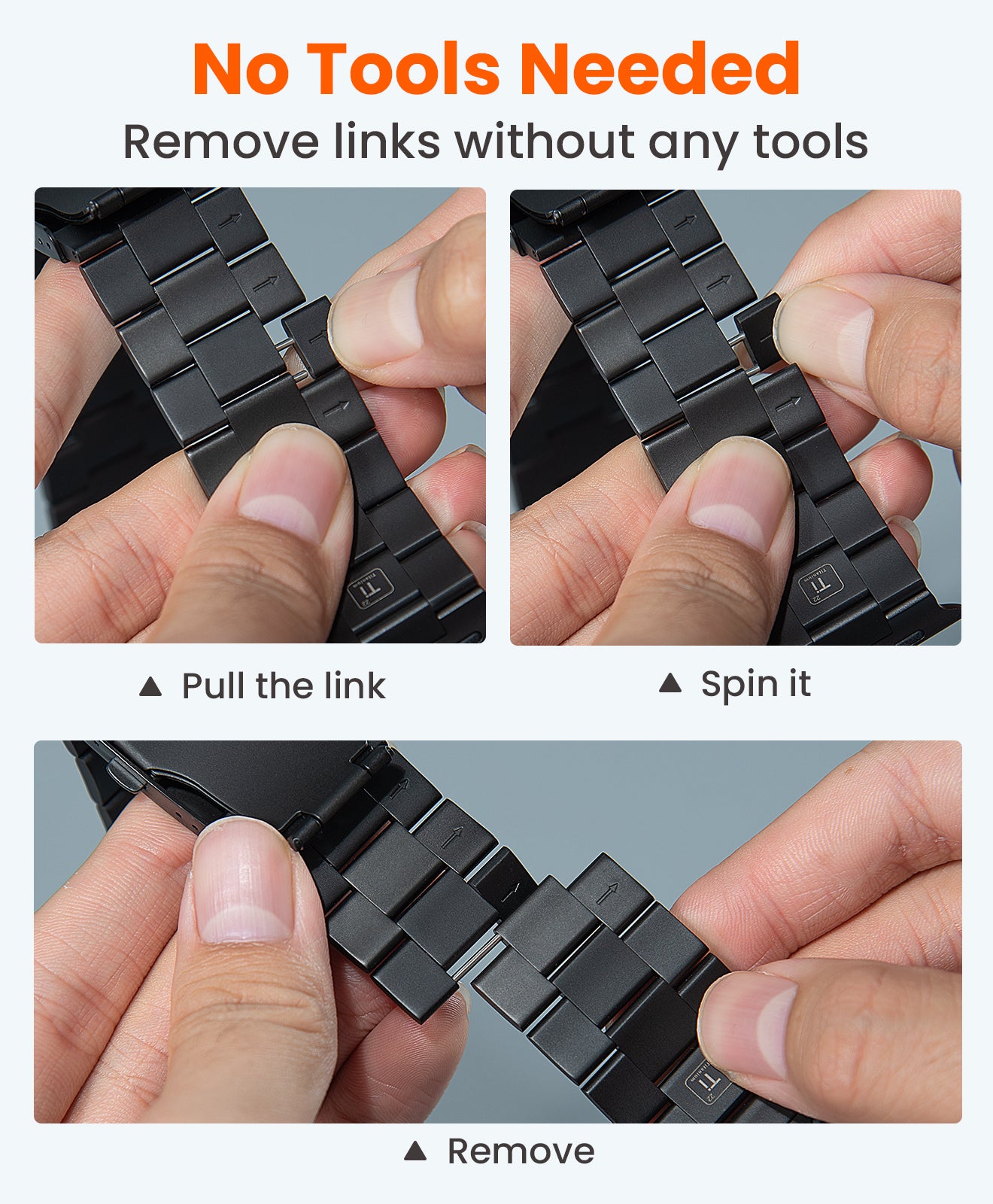 No Tools Needed

Remove links without any tools

▲ Pull the link

▲ Spin it

▲ Remove