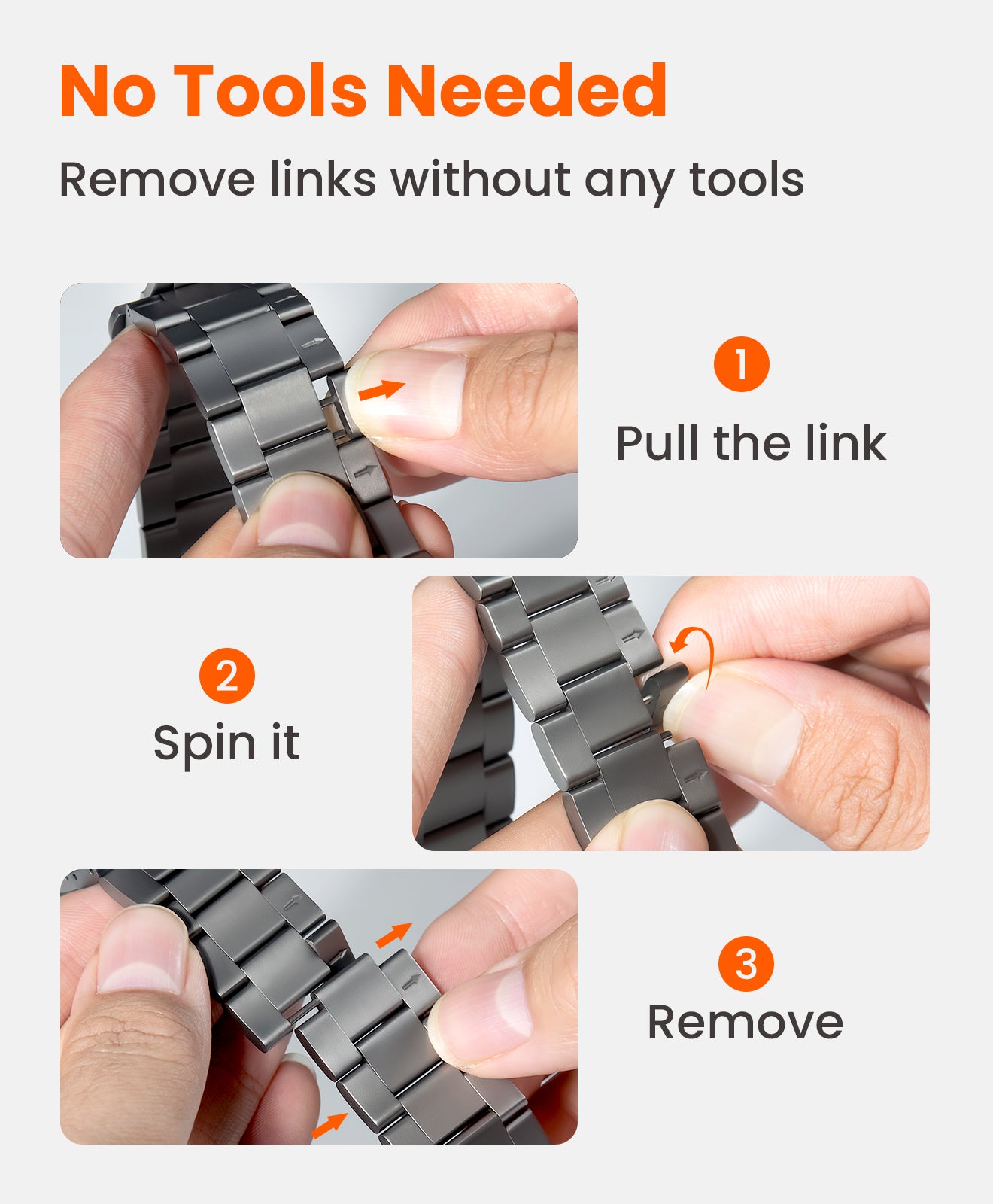 No Tools Needed

Remove links without any tools

1
Pull the link

2
Spin it

3
Remove